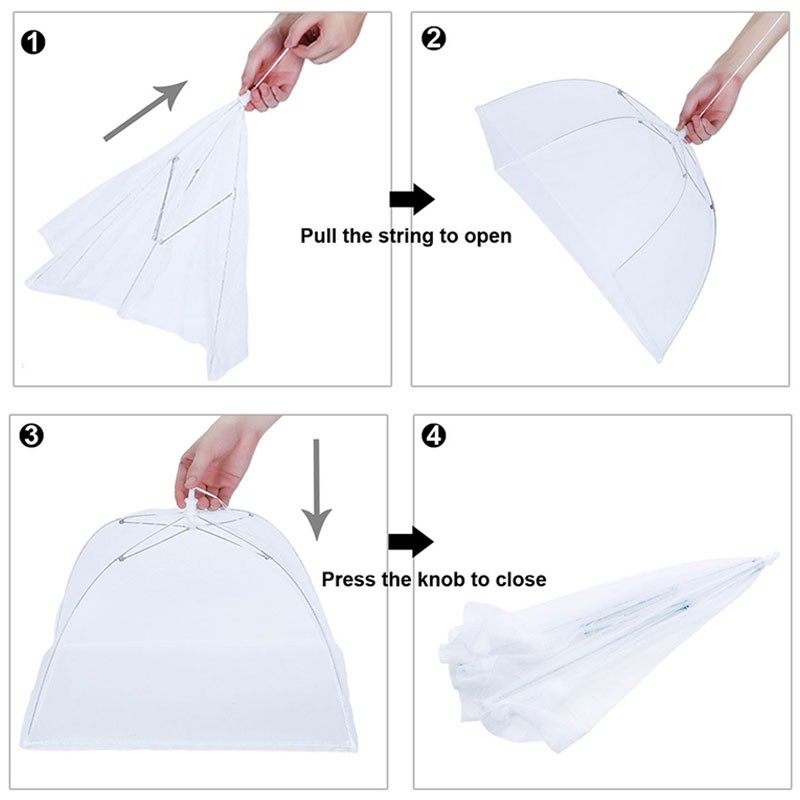 ❶

❷

Pull the string to open

❸

❹

Press the knob to close