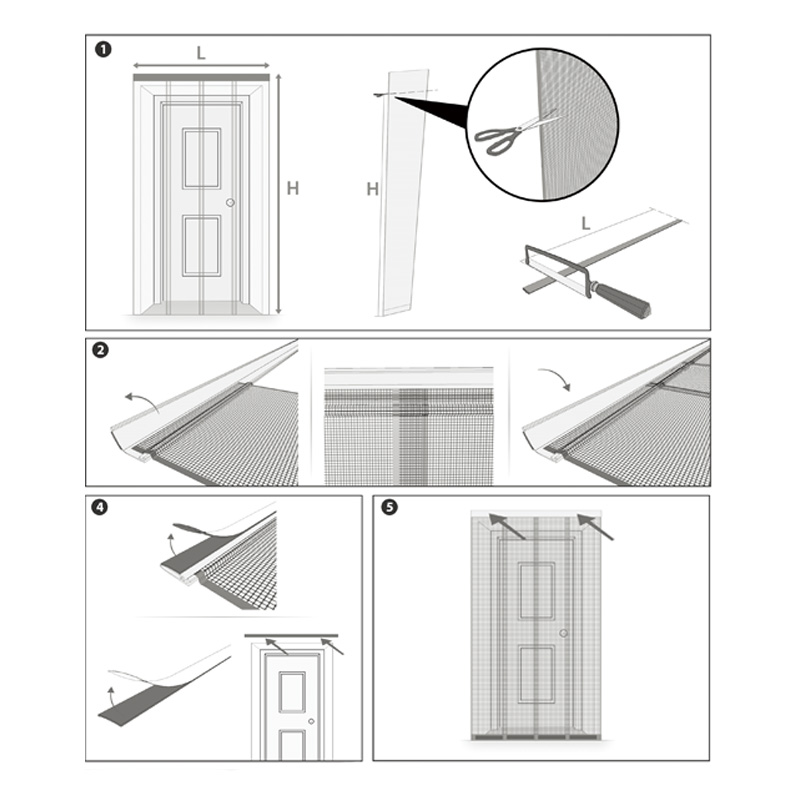 1

L

H

H

L

2

4

5