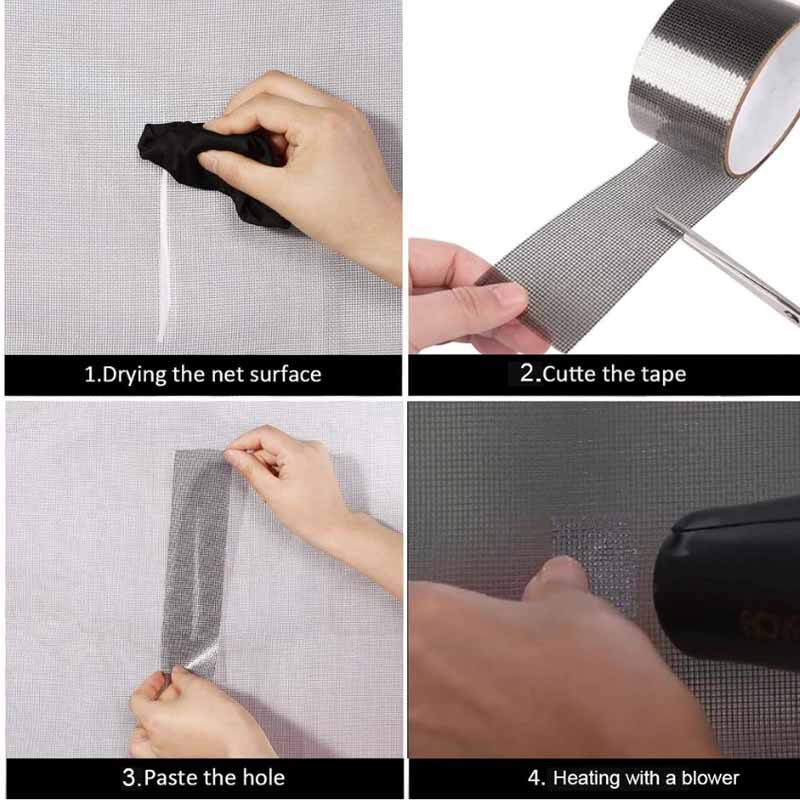 1.Drying the net surface

2.Cutte the tape

3.Paste the hole

4. Heating with a blower