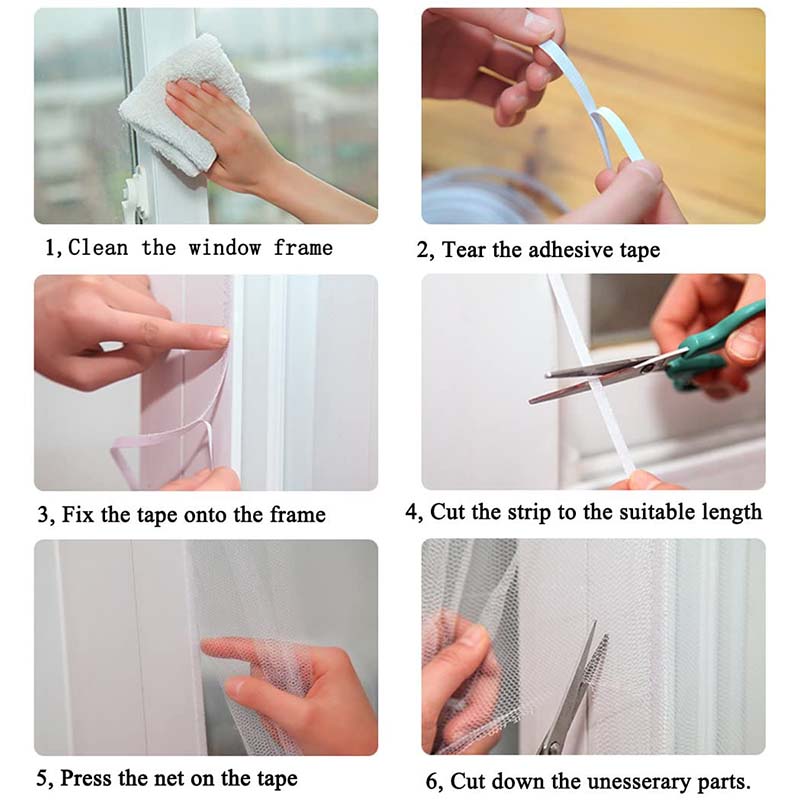 1, Clean the window frame

2, Tear the adhesive tape

3, Fix the tape onto the frame

4, Cut the strip to the suitable length

5, Press the net on the tape

6, Cut down the unesserary parts.